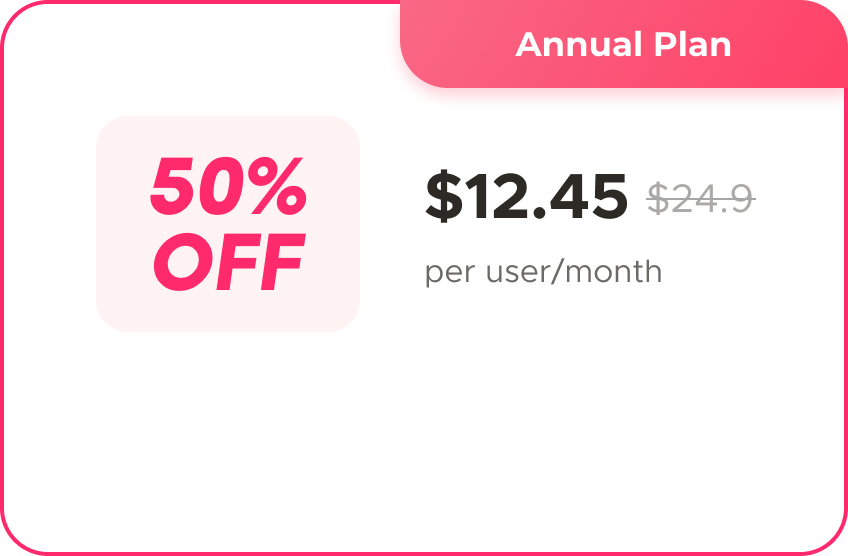 Annual Plan

50%
OFF

$12.45 $24.9

per user/month